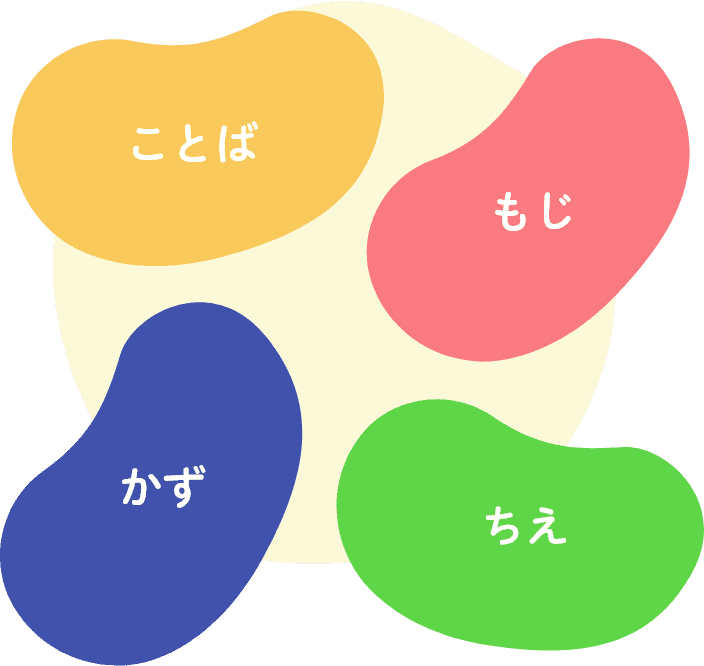 ことば

もじ

かず

ちえ